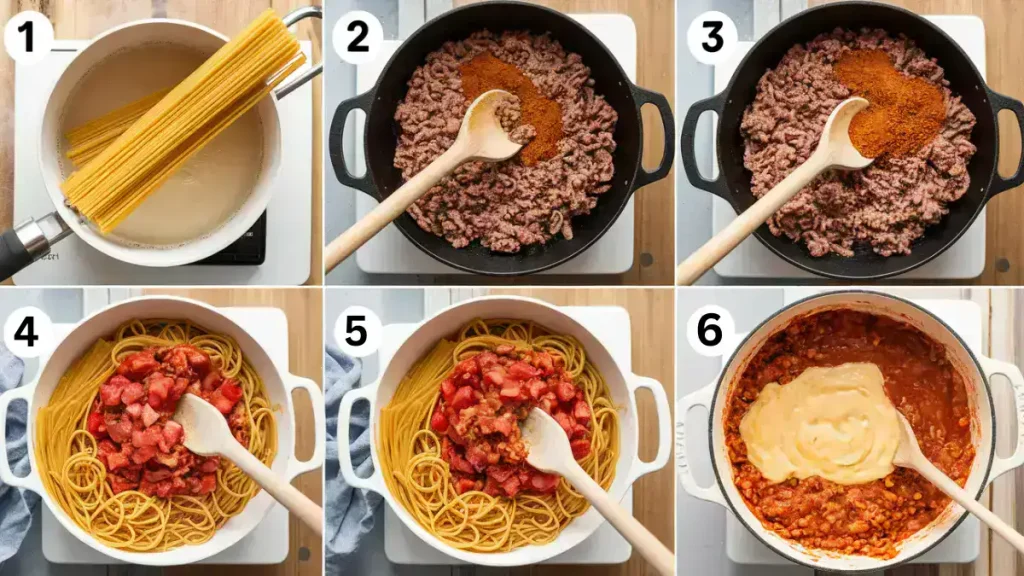 1
2
3
4
5
6