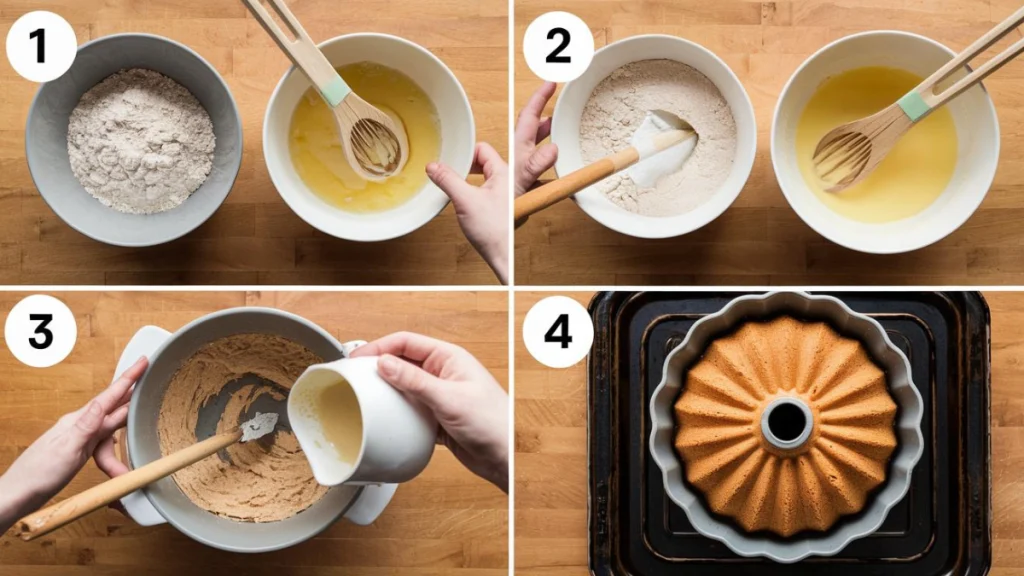 1

2

3

4