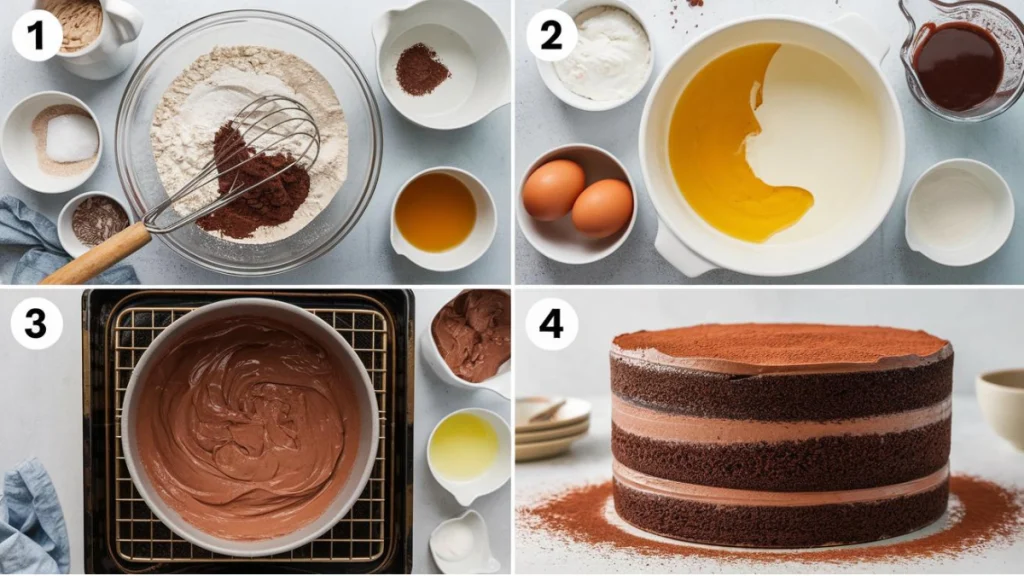 1

2

3

4