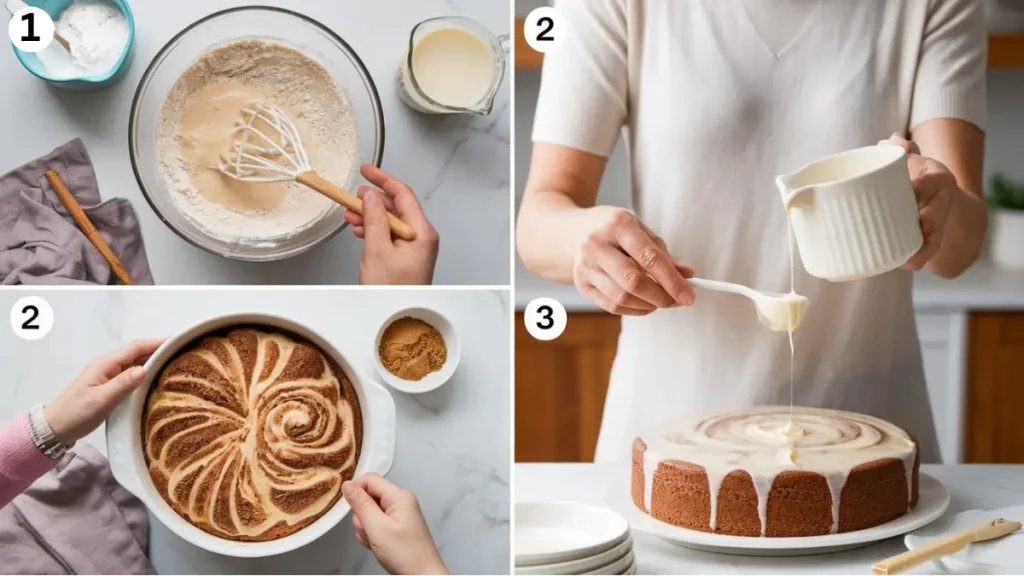 1

2

2

3