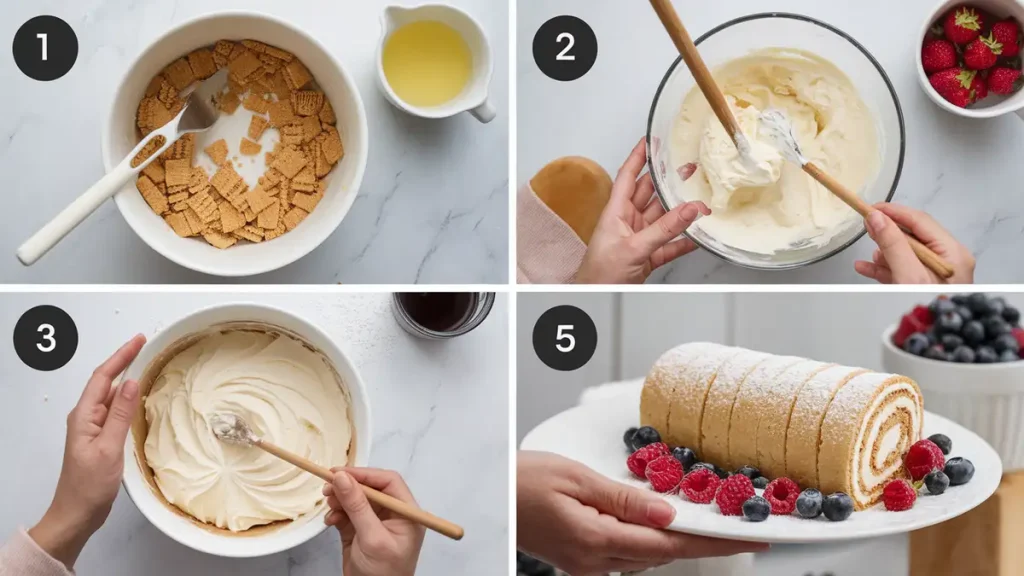 1

2

3

5