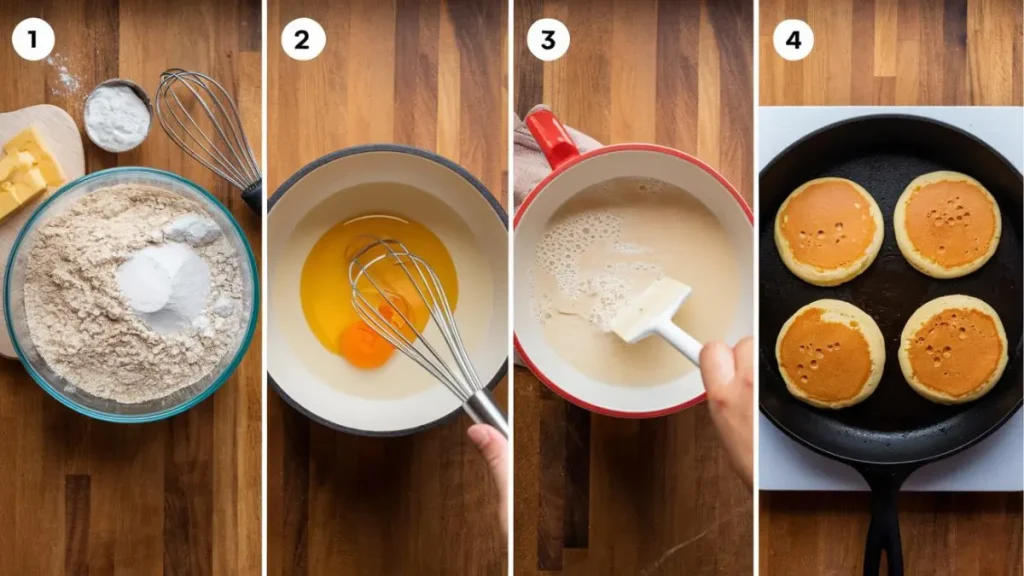 1

2

3

4