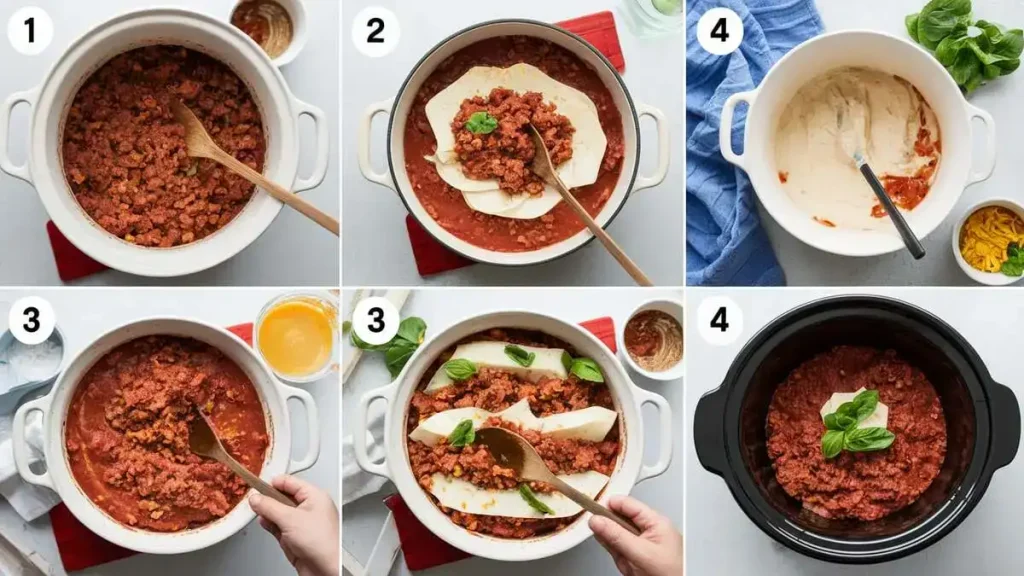 1

2

4

3

3

4