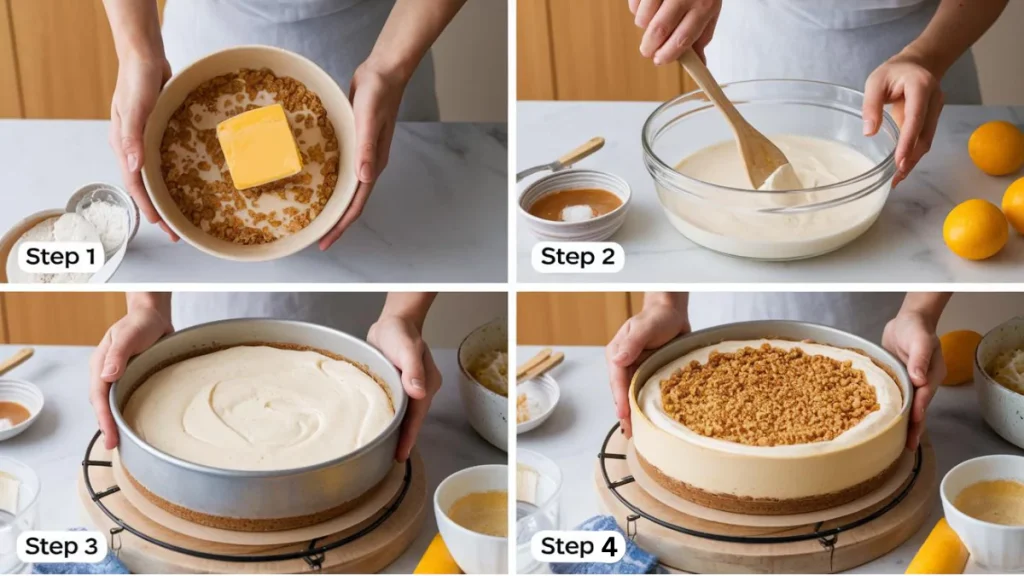 Step 1

Step 2

Step 3

Step 4