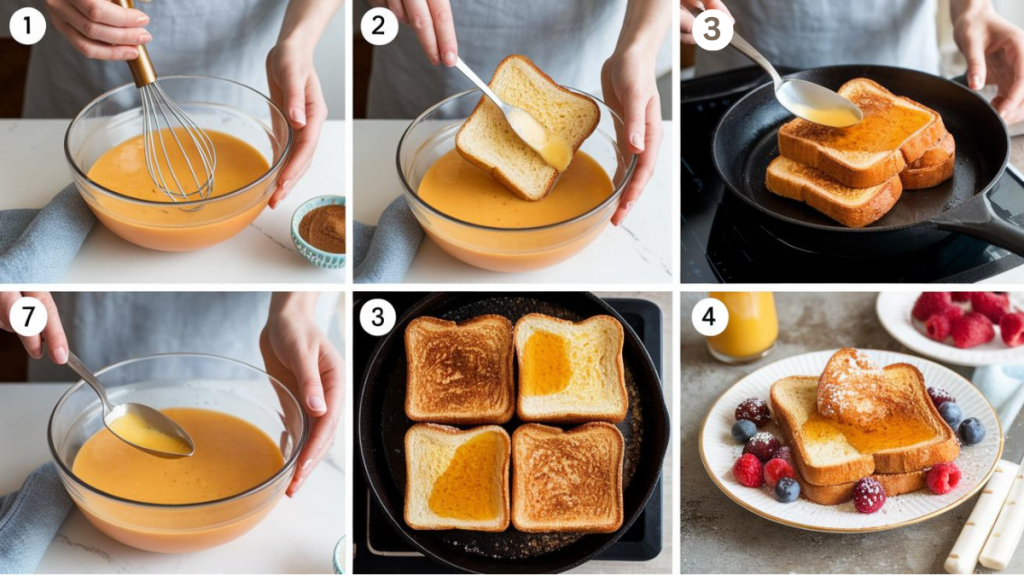 1

2

3

7

3

4